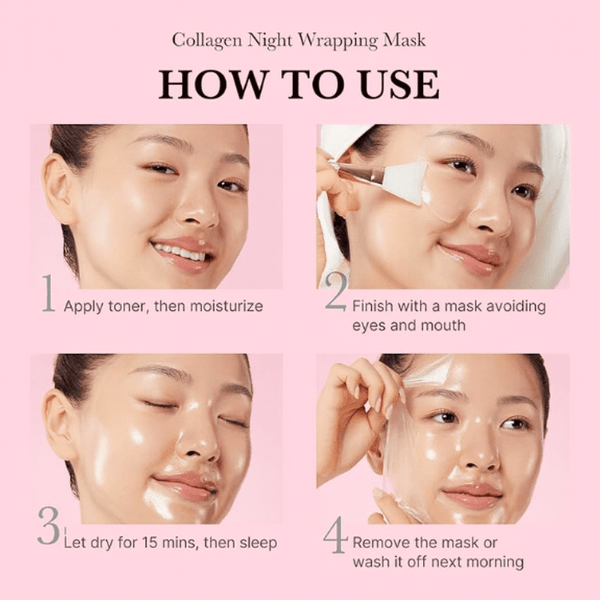 Collagen Night Wrapping Mask

HOW TO USE

1 Apply toner, then moisturize

2 Finish with a mask avoiding eyes and mouth

3 Let dry for 15 mins, then sleep

4 Remove the mask or wash it off next morning