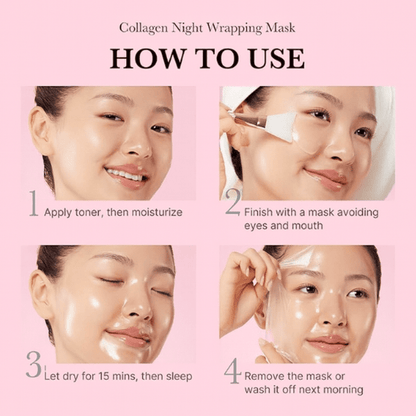 Collagen Night Wrapping Mask

HOW TO USE

1 Apply toner, then moisturize

2 Finish with a mask avoiding eyes and mouth

3 Let dry for 15 mins, then sleep

4 Remove the mask or wash it off next morning